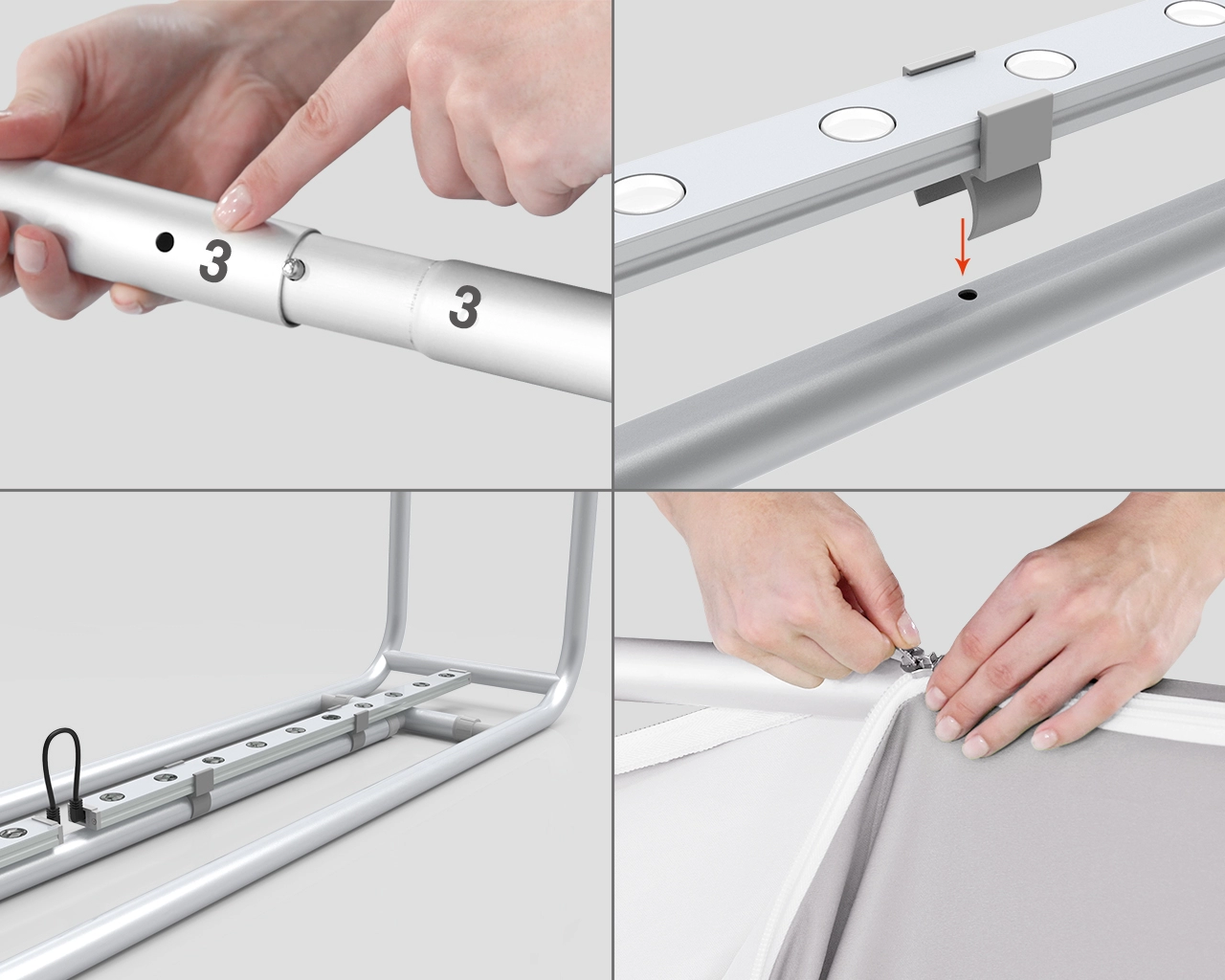 3
3