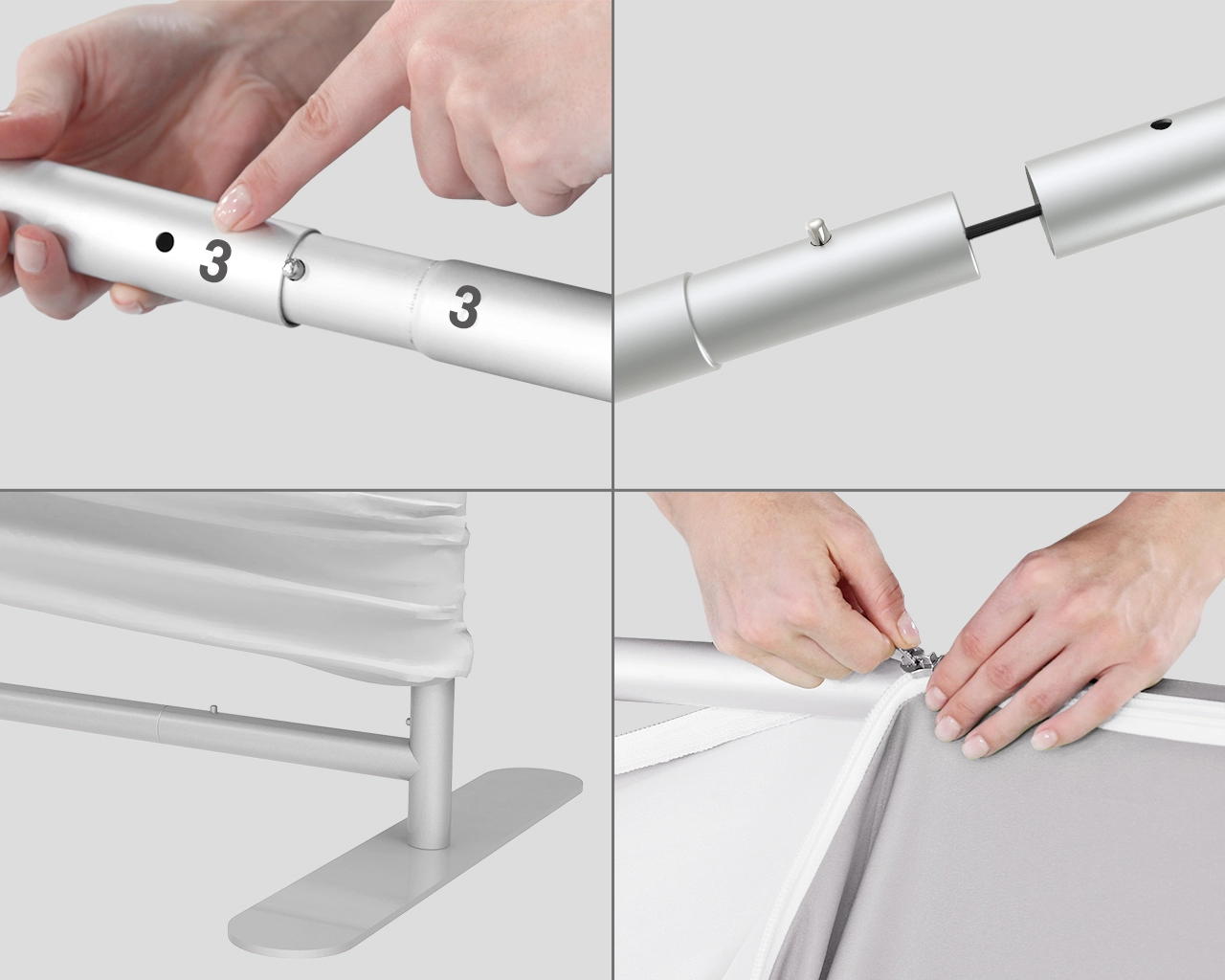 3
3